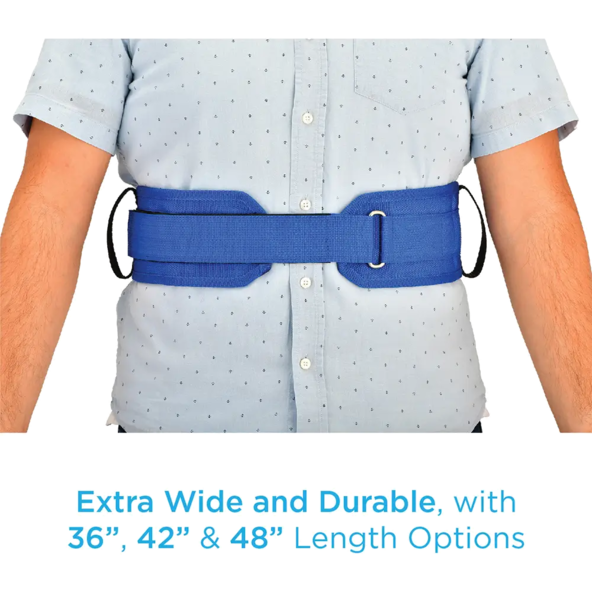 Extra Wide and Durable, with 36”, 42” & 48” Length Options