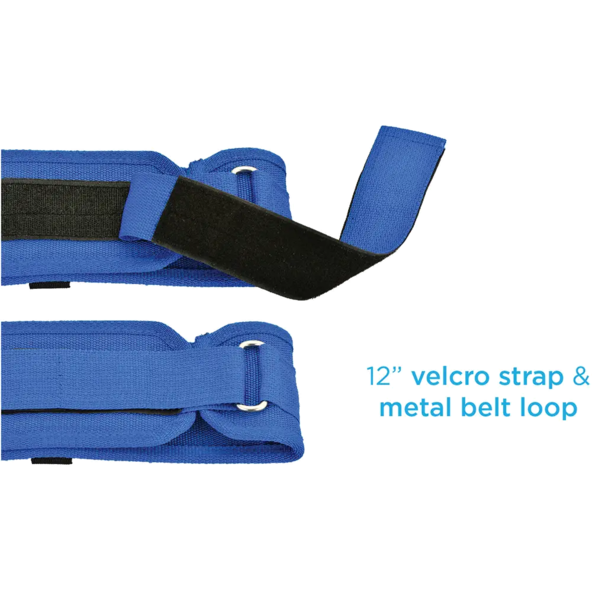 12” velcro strap &
metal belt loop