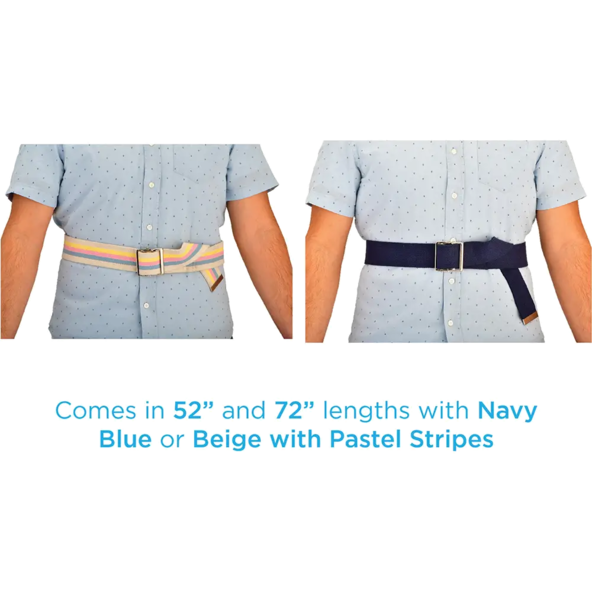 Comes in 52” and 72” lengths with Navy Blue or Beige with Pastel Stripes