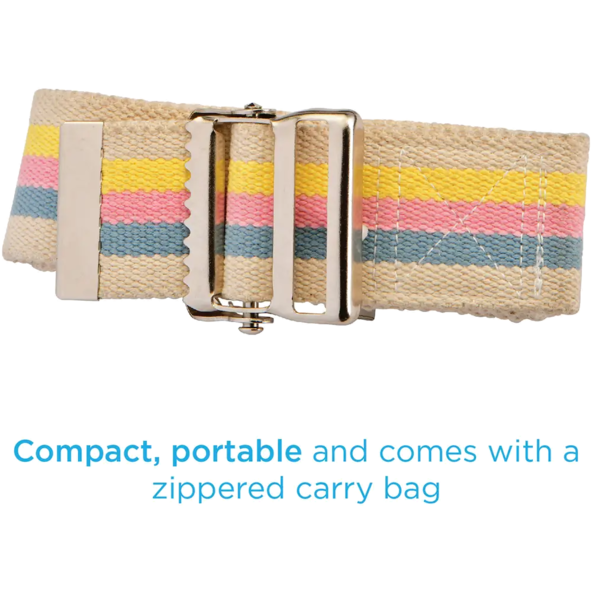 Compact, portable and comes with a zippered carry bag