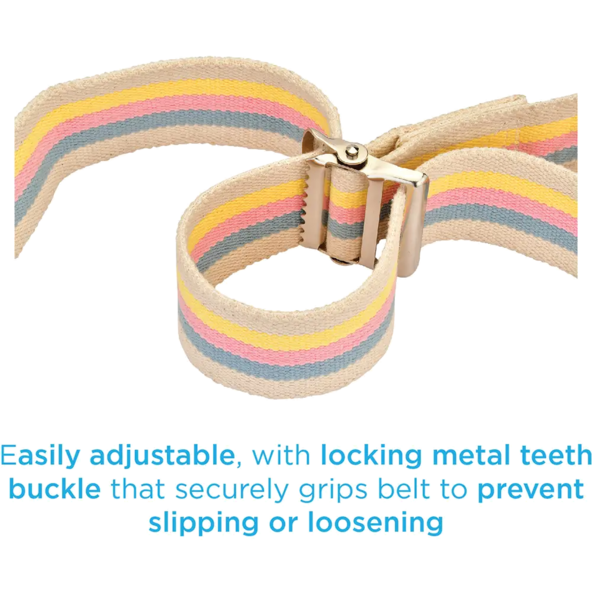 Easily adjustable, with locking metal teeth buckle that securely grips belt to prevent slipping or loosening