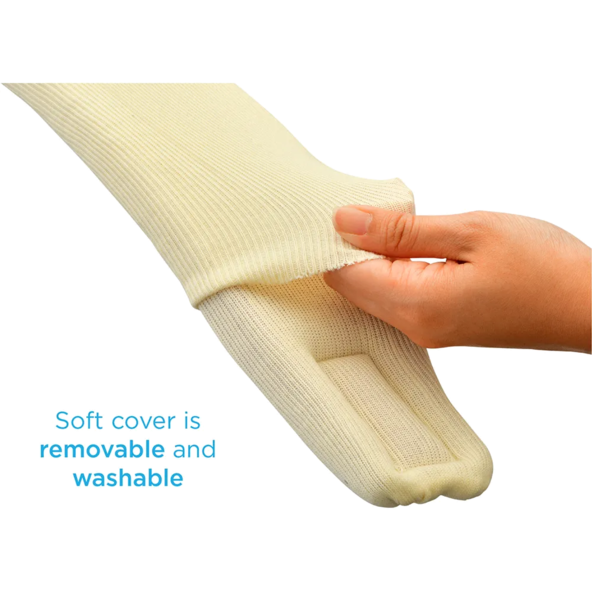 Soft cover is removable and washable